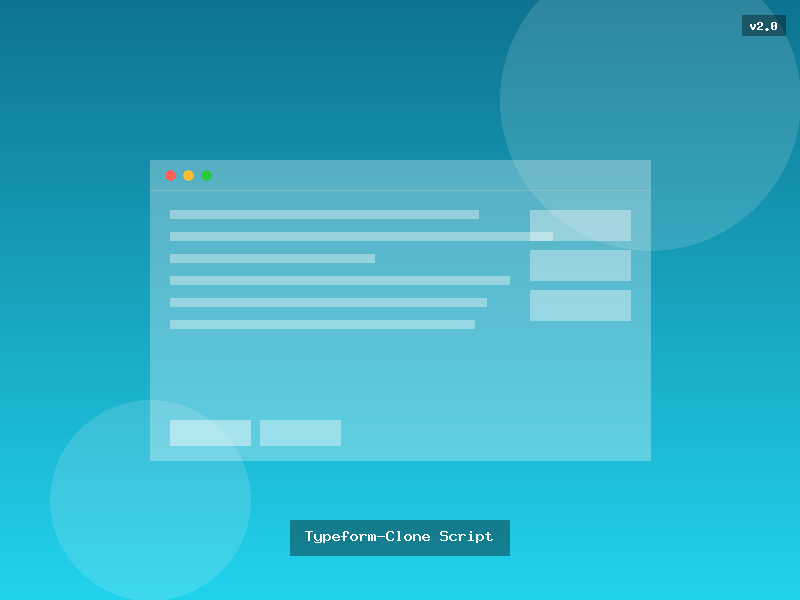 v2.0

Typeform-Clone Script